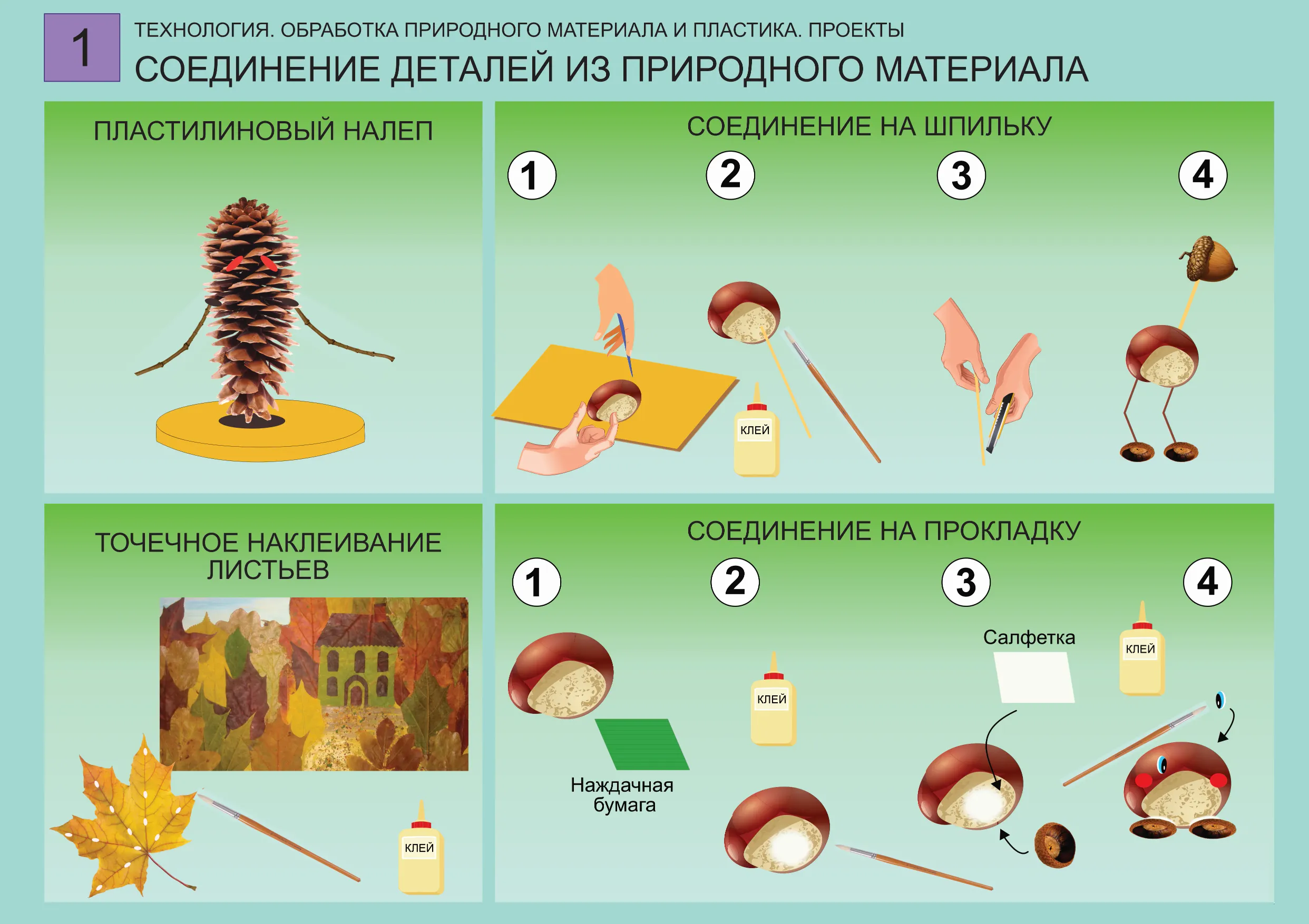 1

ТЕХНОЛОГИЯ. ОБРАБОТКА ПРИРОДНОГО МАТЕРИАЛА И ПЛАСТИКА. ПРОЕКТЫ

СОЕДИНЕНИЕ ДЕТАЛЕЙ ИЗ ПРИРОДНОГО МАТЕРИАЛА

ПЛАСТИЛИНОВЫЙ НАЛЕП

СОЕДИНЕНИЕ НА ШПИЛЬКУ

1

2

3

4

КЛЕЙ

ТОЧЕЧНОЕ НАКЛЕИВАНИЕ ЛИСТЬЕВ

КЛЕЙ

СОЕДИНЕНИЕ НА ПРОКЛАДКУ

1

2

3

4

Наждачная бумага

КЛЕЙ

Салфетка

КЛЕЙ