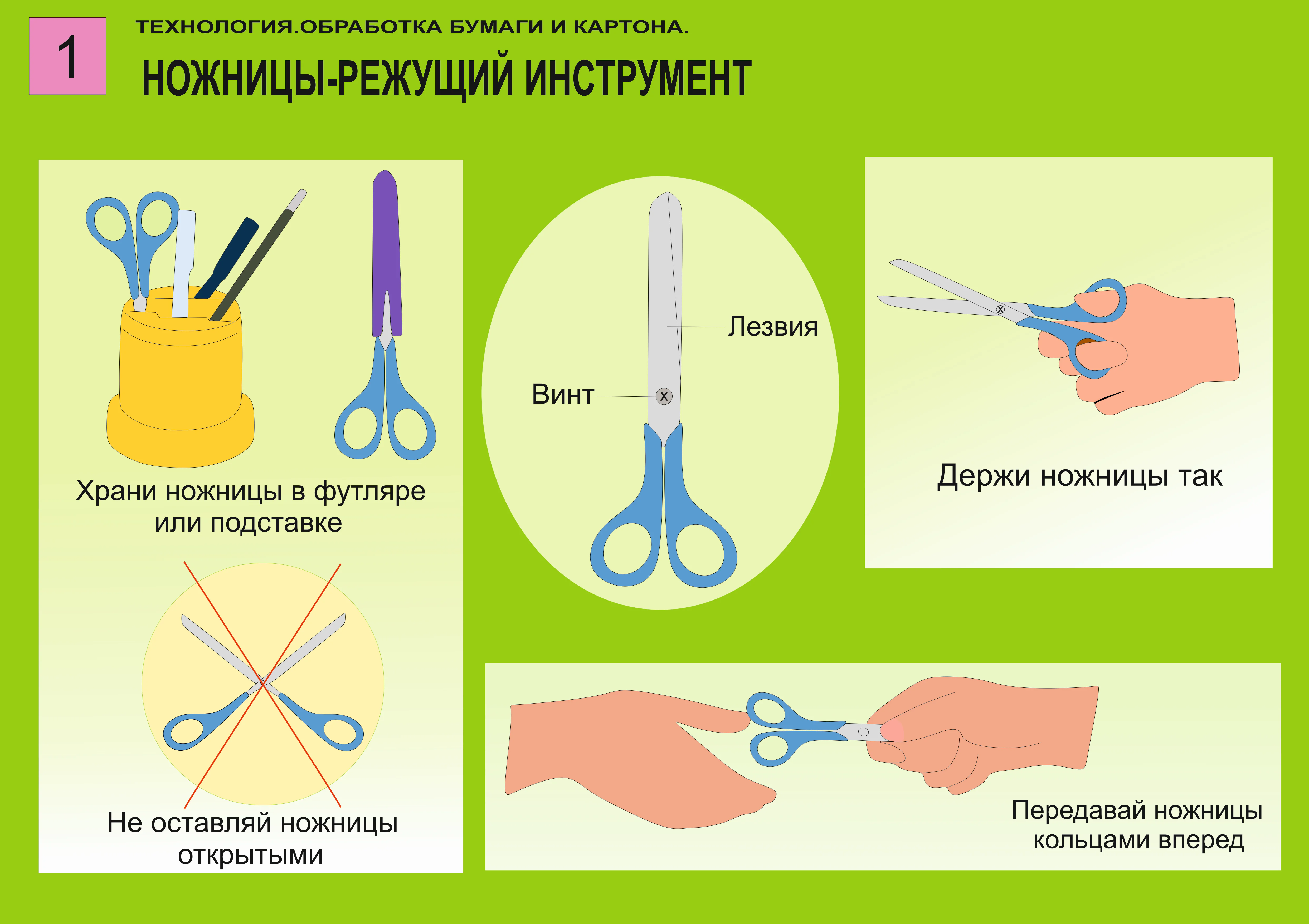 1

ТЕХНОЛОГИЯ.ОБРАБОТКА БУМАГИ И КАРТОНА.

НОЖНИЦЫ-РЕЖУЩИЙ ИНСТРУМЕНТ

Храни ножницы в футляре или подставке

Не оставляй ножницы открытыми

Лезвия

Винт

Держи ножницы так

Передавай ножницы кольцами вперед